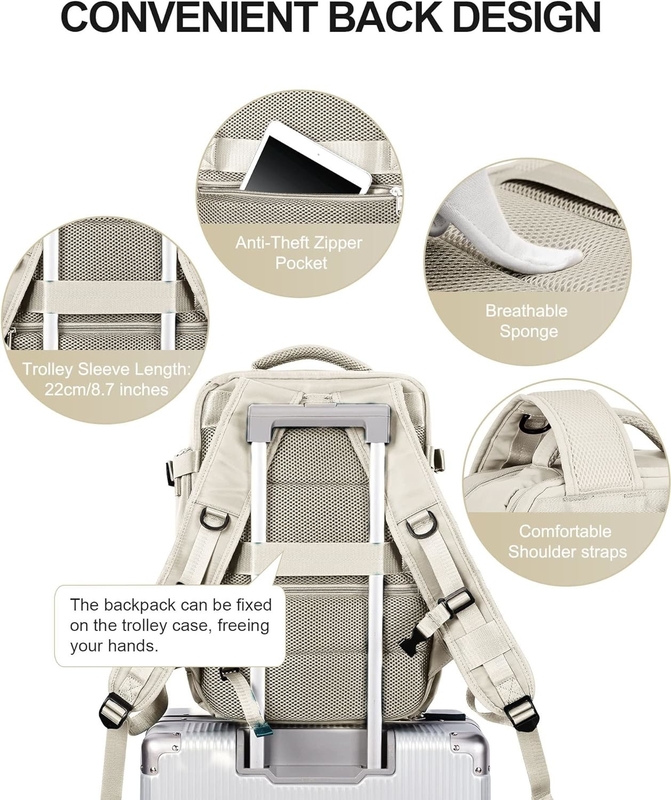 CONVENIENT BACK DESIGN

Anti-Theft Zipper Pocket

Breathable Sponge

Trolley Sleeve Length: 22cm/8.7 inches

Comfortable Shoulder straps

The backpack can be fixed on the trolley case, freeing your hands.