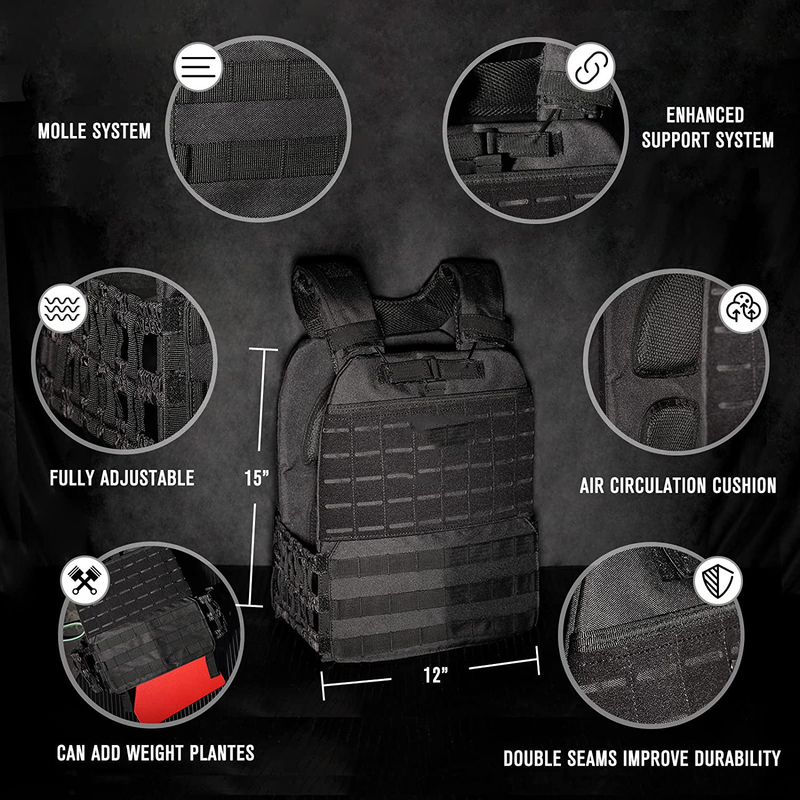 MOLLE SYSTEM

ENHANCED SUPPORT SYSTEM

FULLY ADJUSTABLE

15"

AIR CIRCULATION CUSHION

12"

CAN ADD WEIGHT PLANTES

DOUBLE SEAMS IMPROVE DURABILITY