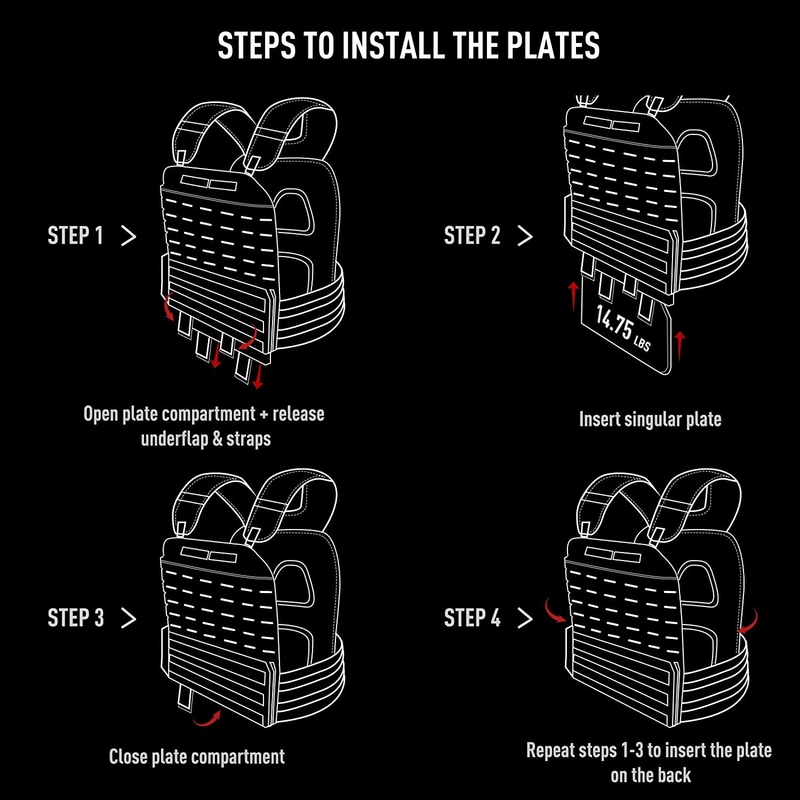 STEPS TO INSTALL THE PLATES

STEP 1 >

Open plate compartment + release underflap & straps

STEP 2 >

14.75 LBS

Insert singular plate

STEP 3 >

Close plate compartment

STEP 4 >

Repeat steps 1-3 to insert the plate on the back