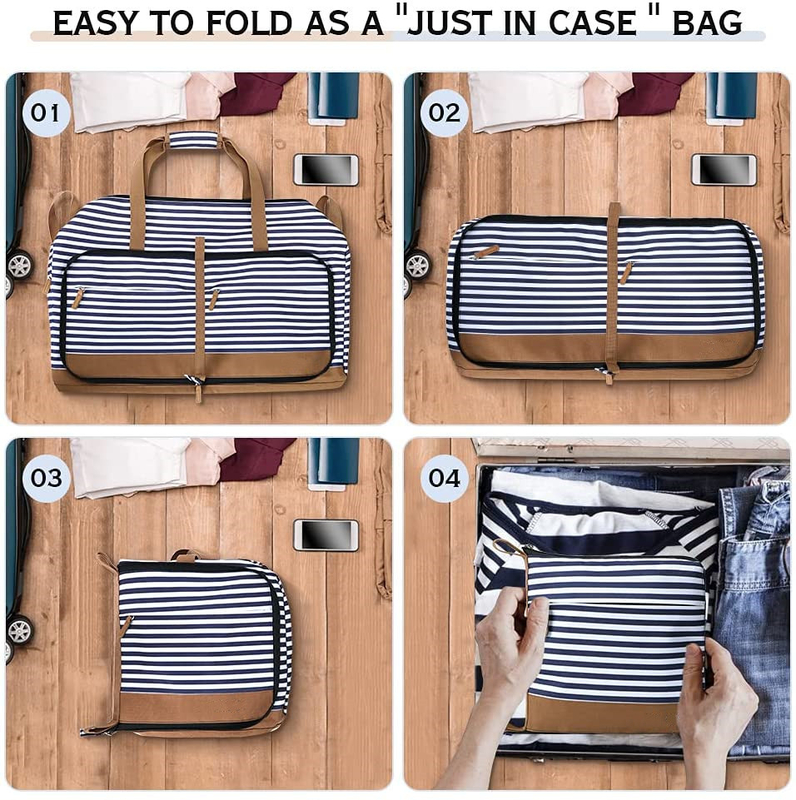 EASY TO FOLD AS A "JUST IN CASE " BAG

01

02

03

04